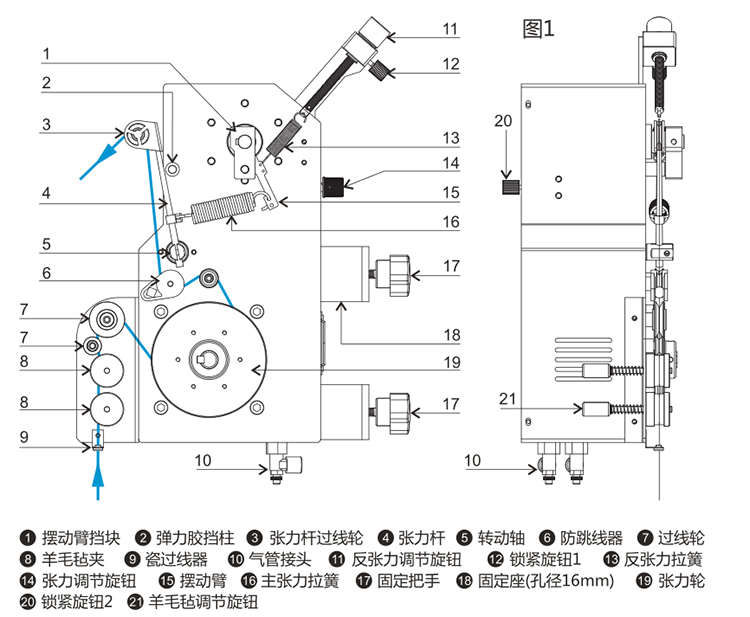 图1

1
2
3
4
5
6
7
7
8
8
9
10
11
12
13
14
15
16
17
18
19
17
20
21
10

❶ 摆动臂挡块 ❷ 弹力胶挡柱 ❸ 张力杆过线轮 ❹ 张力杆 ❺ 转动轴 ❻ 防跳线器 ❼ 过线轮
❽ 羊毛毡夹 ❾ 瓷过线器 ❿ 气管接头 ⓫ 反张力调节旋钮 ⓬ 锁紧旋钮1 ⓭ 反张力拉簧
⓮ 张力调节旋钮 ⓯ 摆动臂 ⓰ 主张力拉簧 ⓱ 固定把手 ⓲ 固定座(孔径16mm) ⓳ 张力轮
⓴ 锁紧旋钮2 ㉑ 羊毛毡调节旋钮